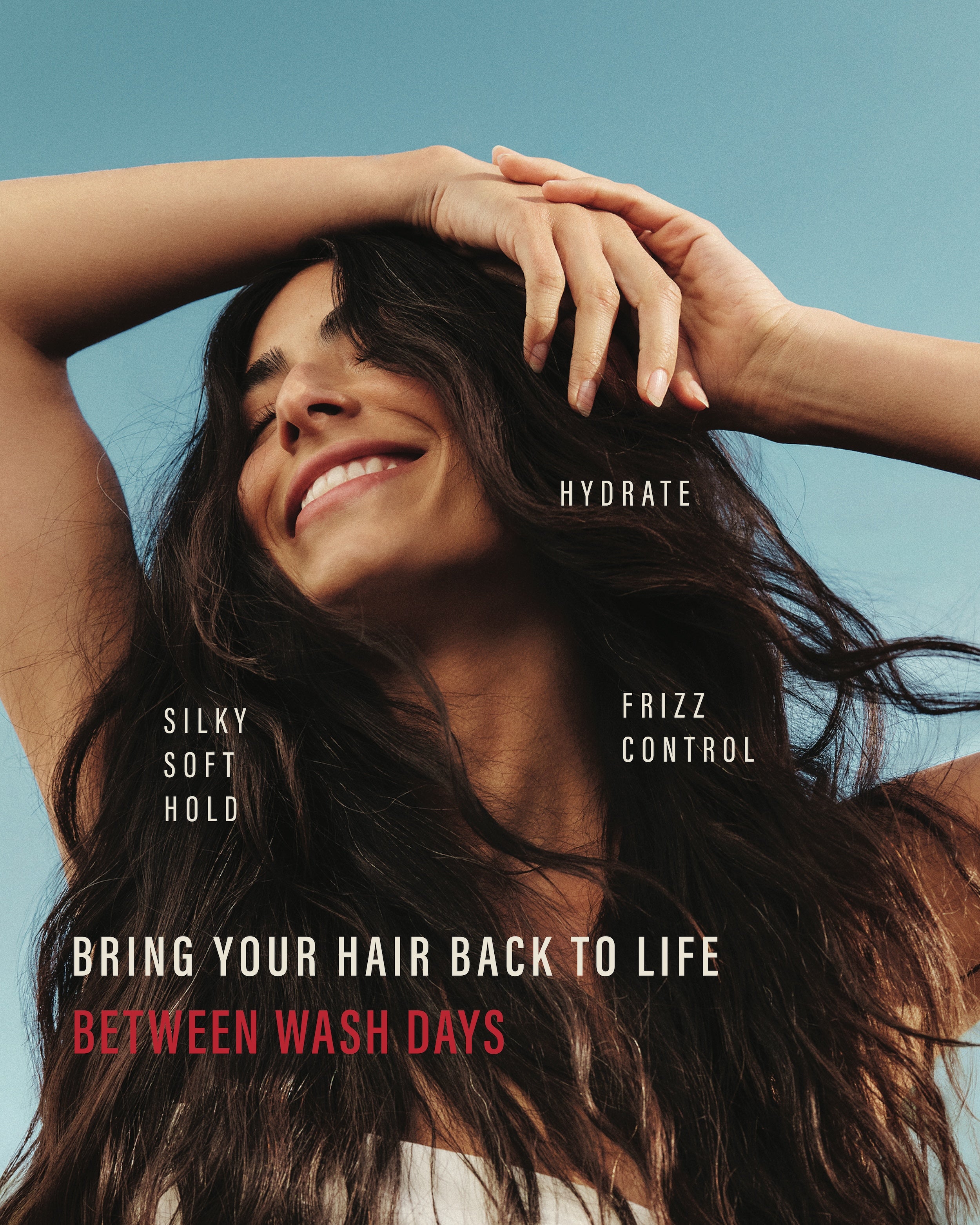 HYDRATE

SILKY
SOFT
HOLD

FRIZZ
CONTROL

BRING YOUR HAIR BACK TO LIFE
BETWEEN WASH DAYS