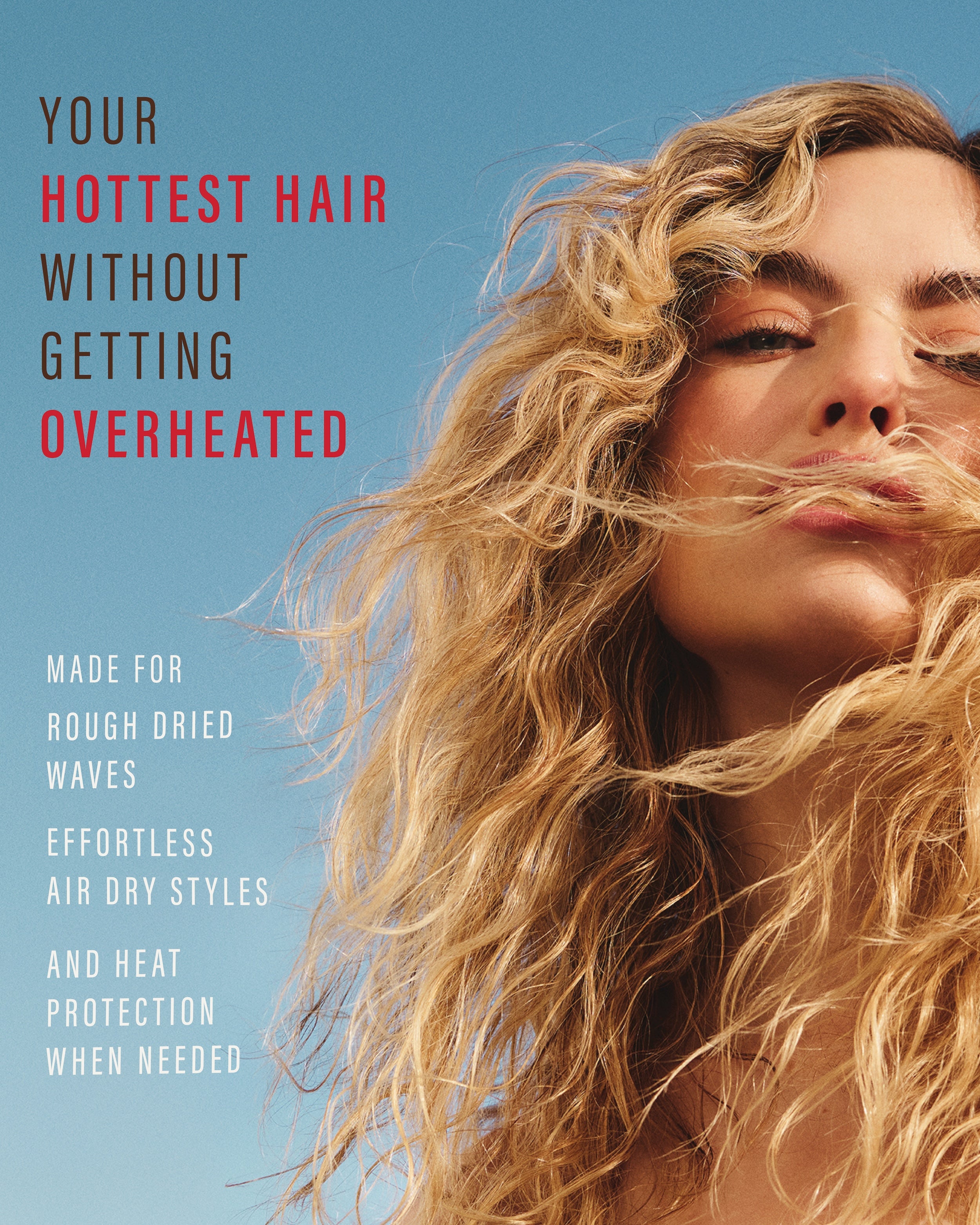 YOUR HOTTEST HAIR WITHOUT GETTING OVERHEATED

MADE FOR

ROUGH DRIED WAVES

EFFORTLESS AIR DRY STYLES

AND HEAT PROTECTION WHEN NEEDED