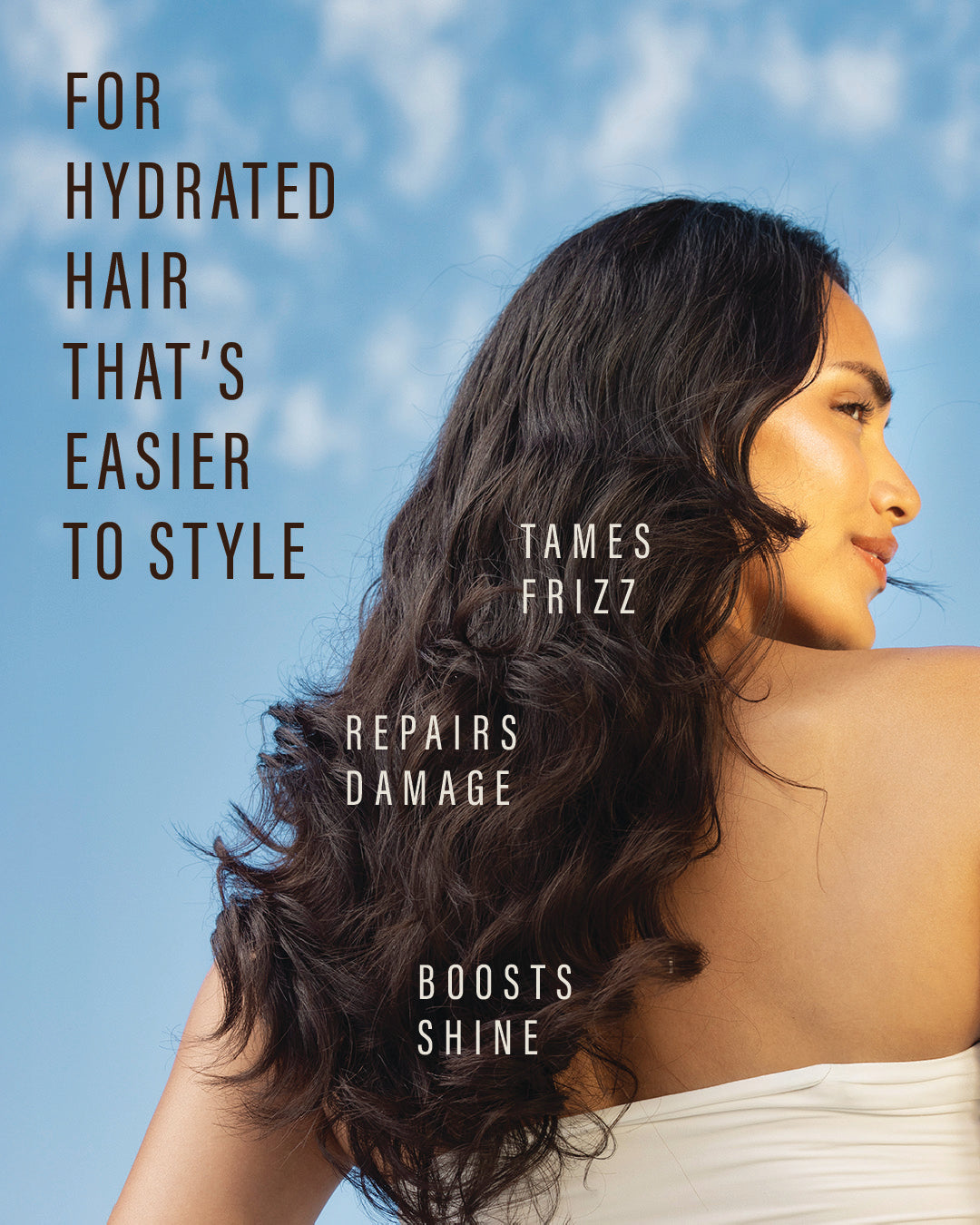 FOR HYDRATED HAIR THAT'S EASIER TO STYLE

TAMES FRIZZ

REPAIRS DAMAGE

BOOSTS SHINE