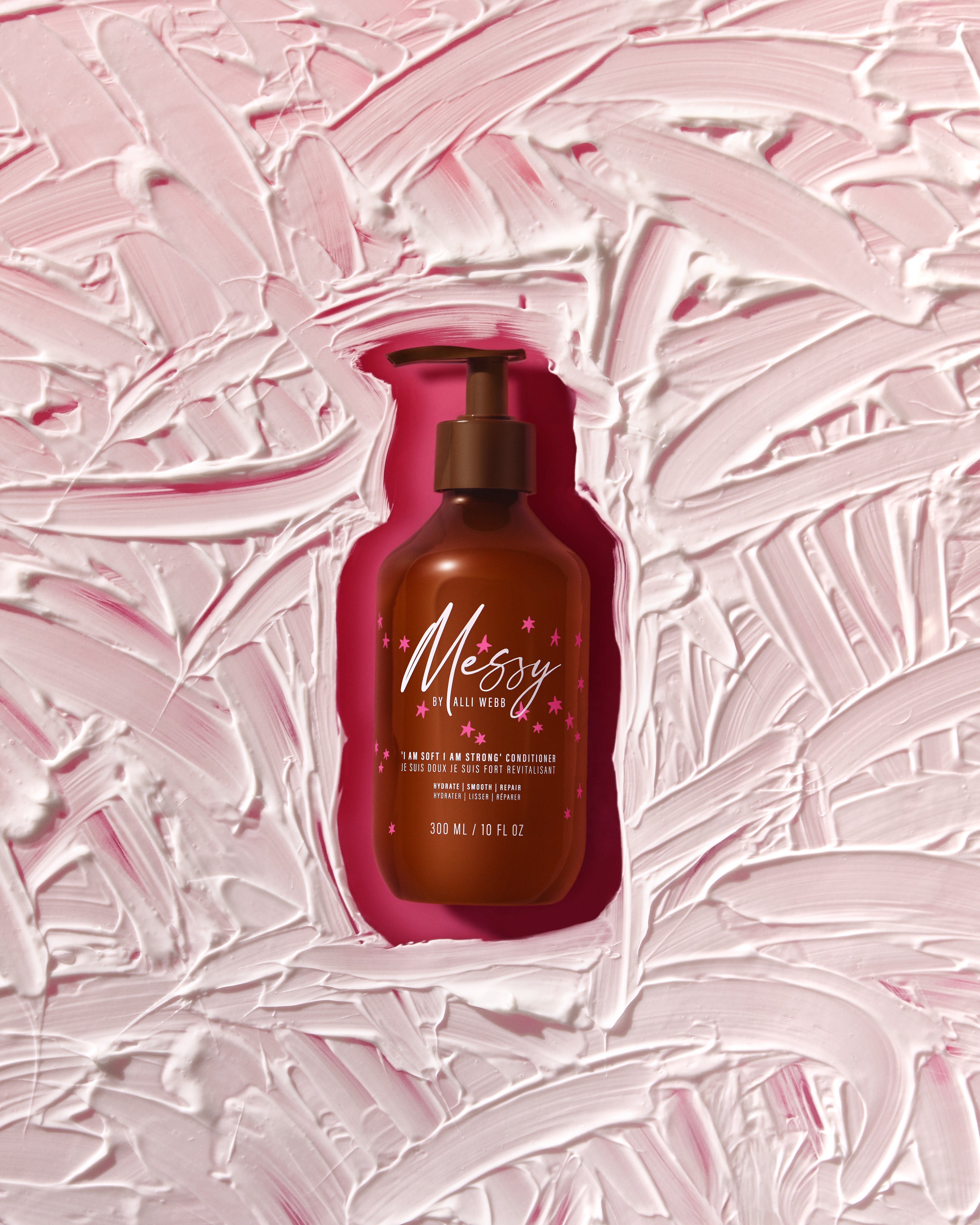 Messy
BY ALLI WEBB

'I AM SOFT I AM STRONG' CONDITIONER
JE SUIS DOUX JE SUIS FORT REVITALISANT

HYDRATE | SMOOTH | REPAIR
HYDRATER | LISSER | RÉPARER

300 ML / 10 FL OZ