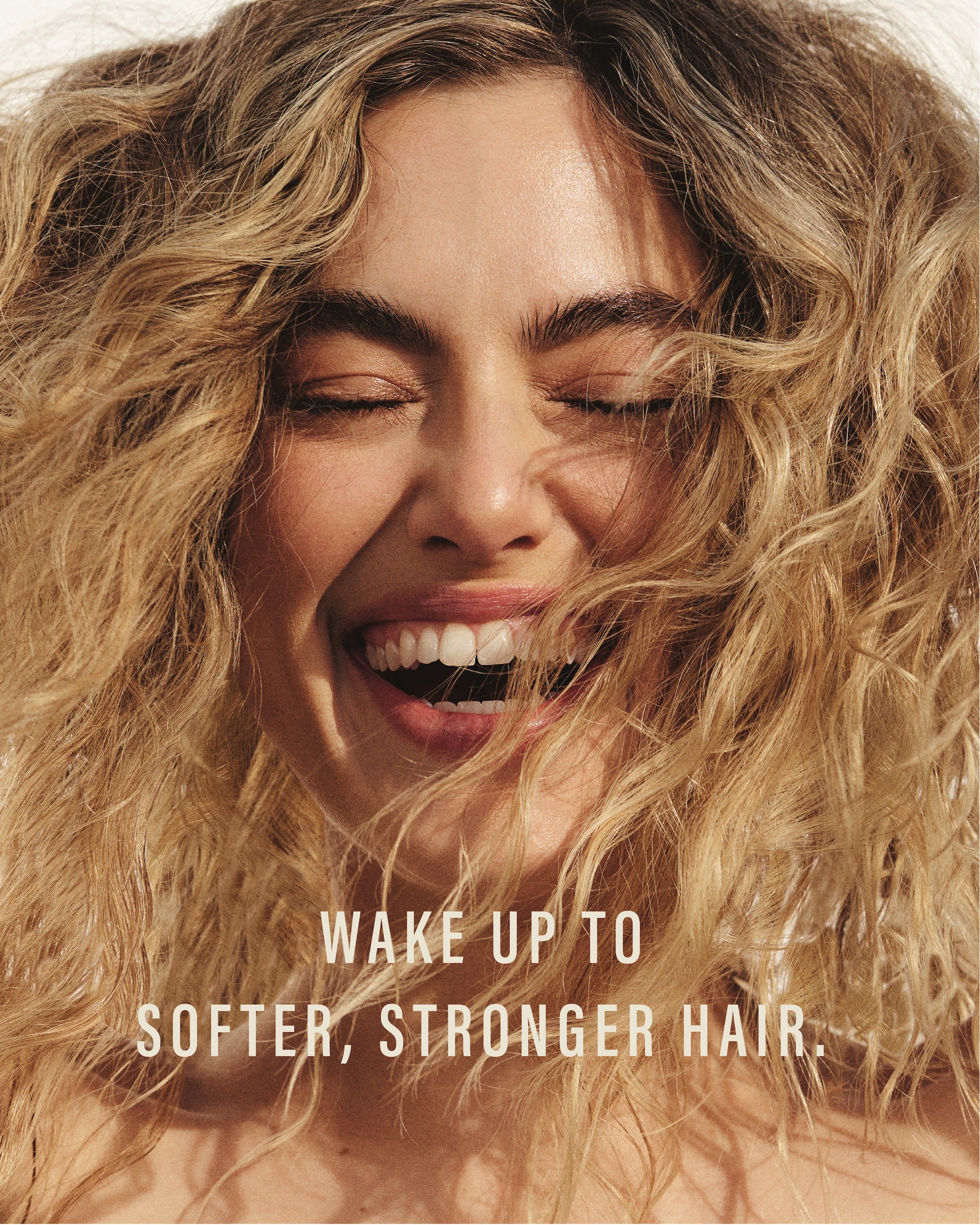 WAKE UP TO
SOFTER, STRONGER HAIR.