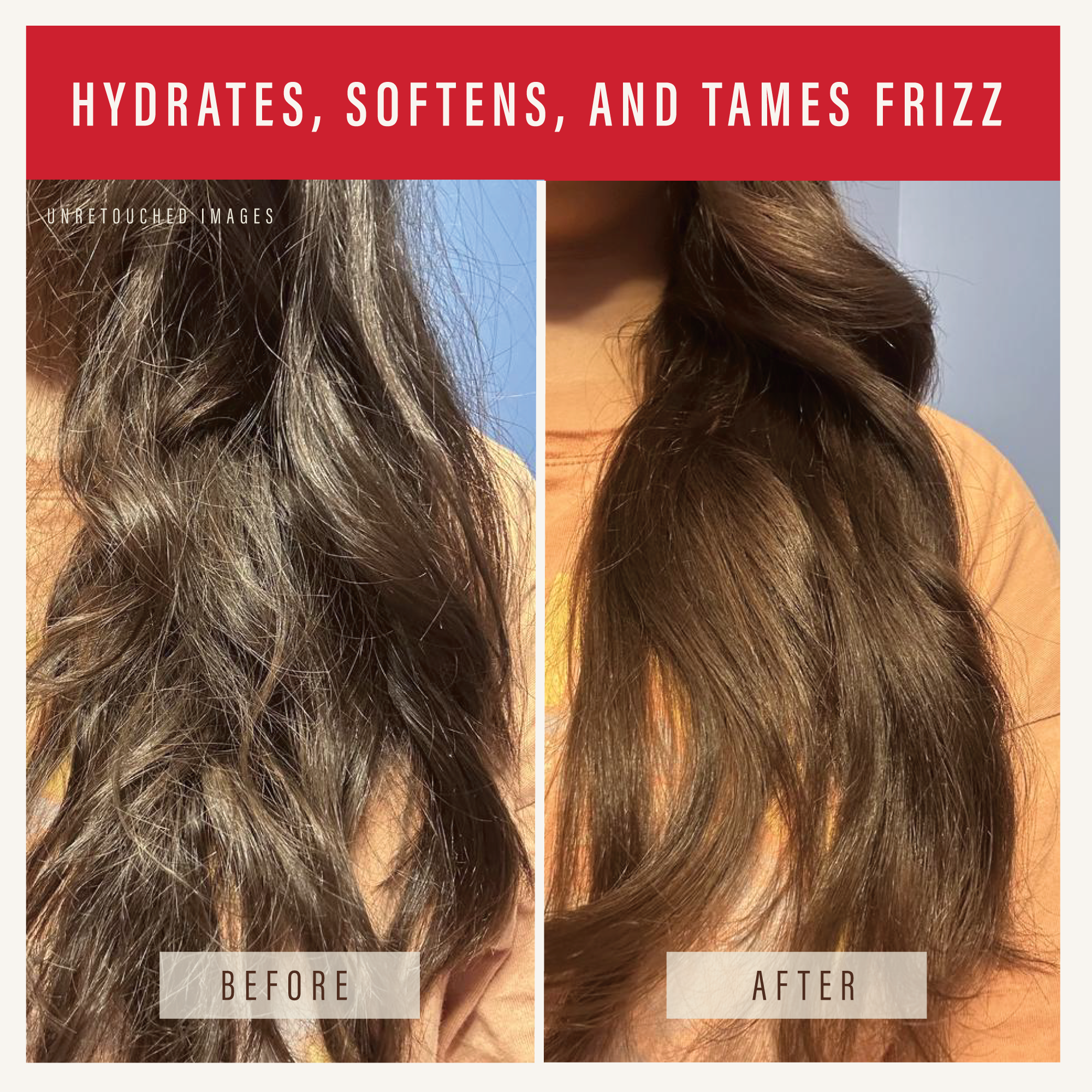 HYDRATES, SOFTENS, AND TAMES FRIZZ

UNRETOUCHED IMAGES

BEFORE

AFTER