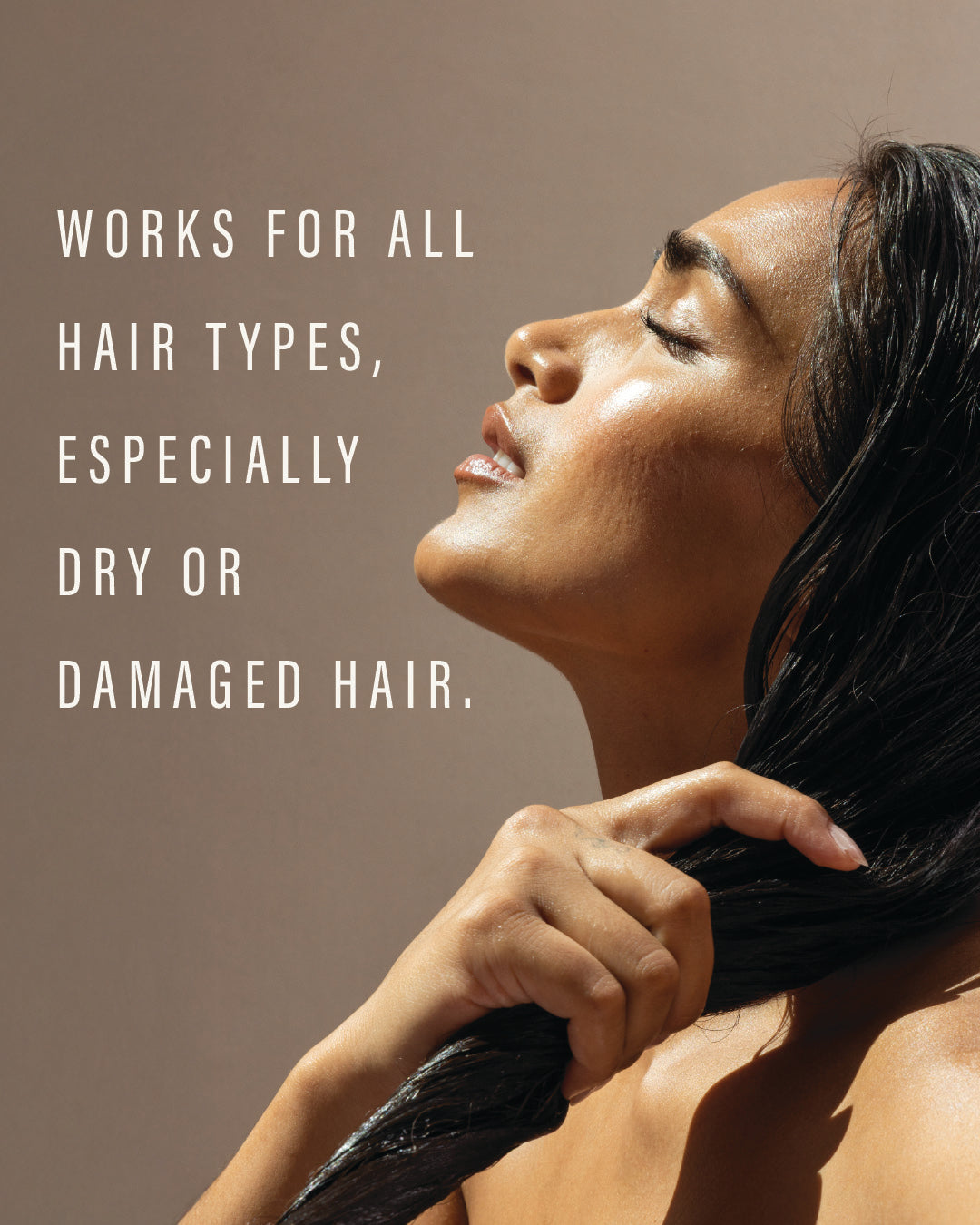 WORKS FOR ALL HAIR TYPES, ESPECIALLY DRY OR DAMAGED HAIR.