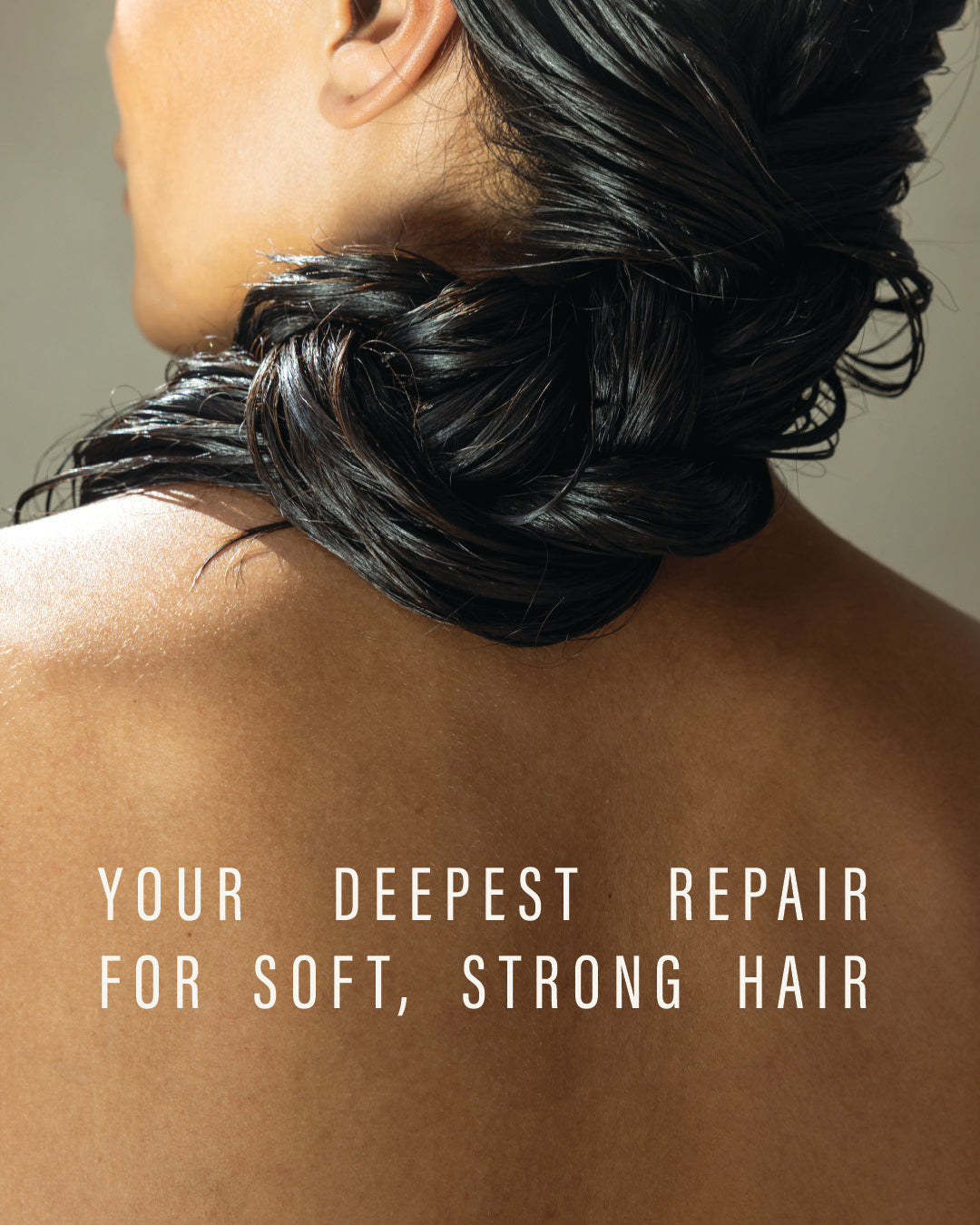 YOUR DEEPEST REPAIR FOR SOFT, STRONG HAIR